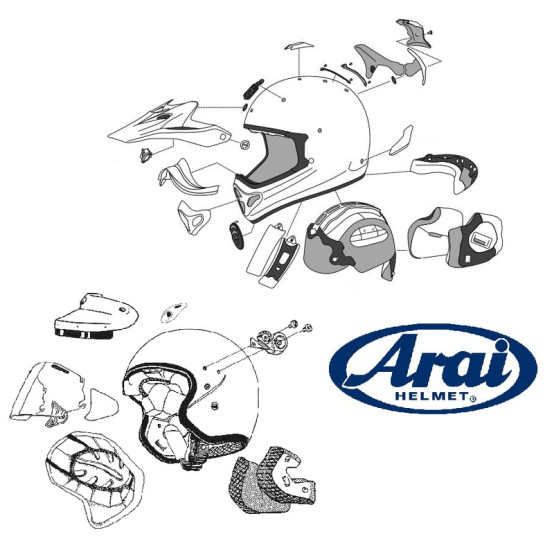 Arai
HELMET®